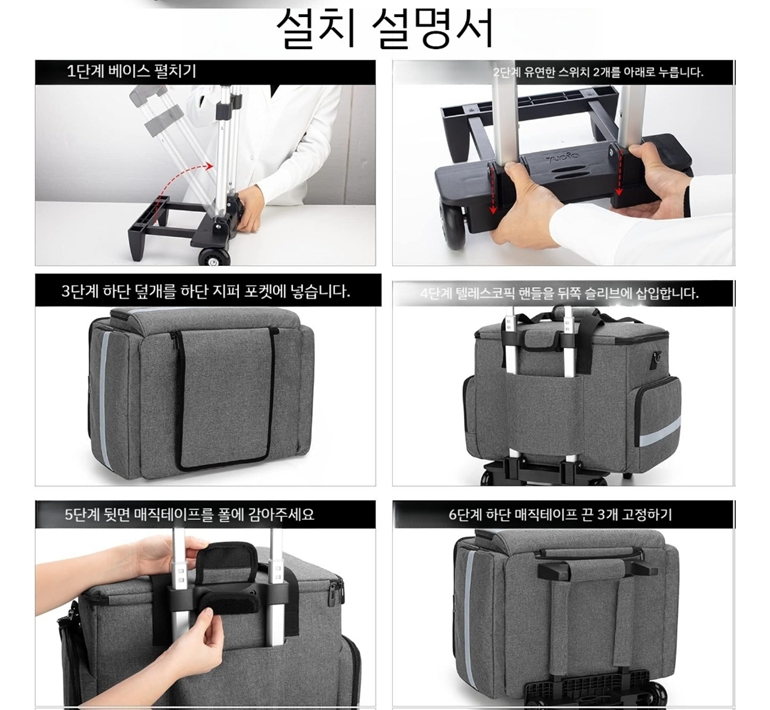 설치 설명서

1단계 베이스 펼치기

2단계 유연한 스위치 2개를 아래로 누릅니다.

3단계 하단 덮개를 하단 지퍼 포켓에 넣습니다.

4단계 텔레스코픽 핸들을 뒤쪽 슬리브에 삽입합니다.

5단계 뒷면 매직테이프를 폴에 감아주세요

6단계 하단 매직테이프 끈 3개 고정하기